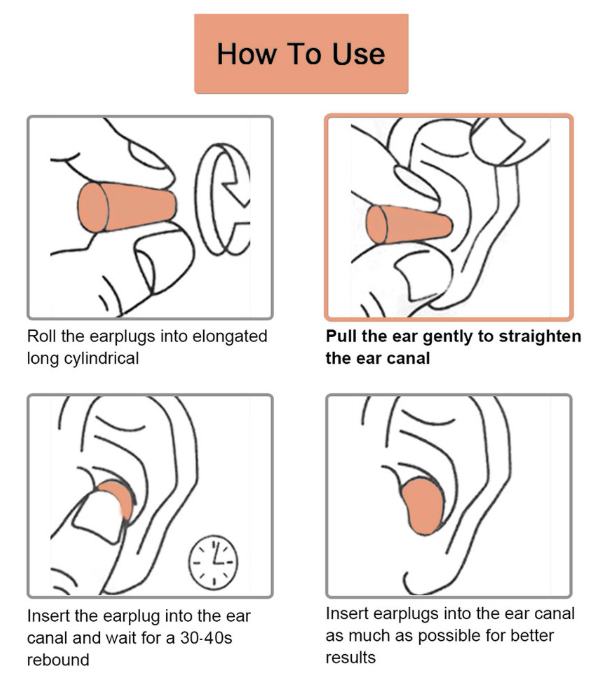 How To Use

Roll the earplugs into elongated long cylindrical

Pull the ear gently to straighten the ear canal

Insert the earplug into the ear canal and wait for a 30-40s rebound

Insert earplugs into the ear canal as much as possible for better results